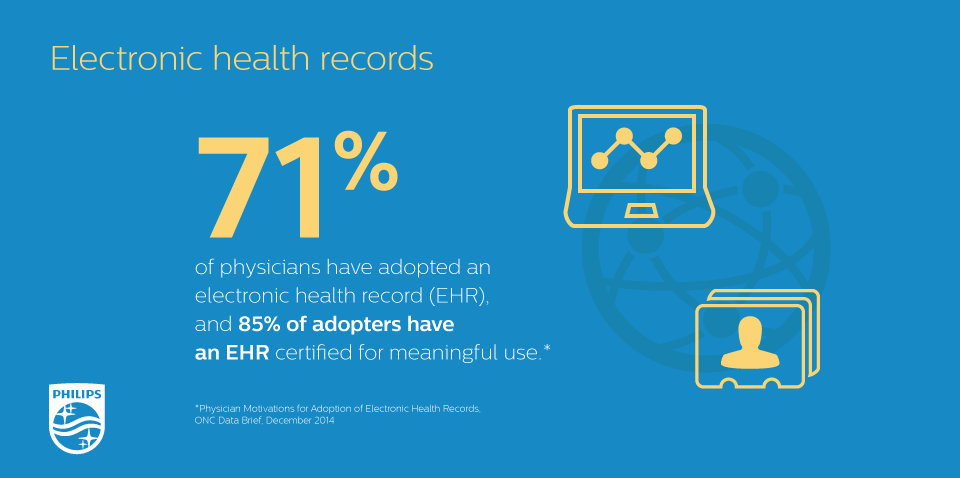 Electronic health records

71%

of physicians have adopted an electronic health record (EHR), and 85% of adopters have an EHR certified for meaningful use.*

PHILIPS

*Physician Motivations for Adoption of Electronic Health Records, ONC Data Brief, December 2014