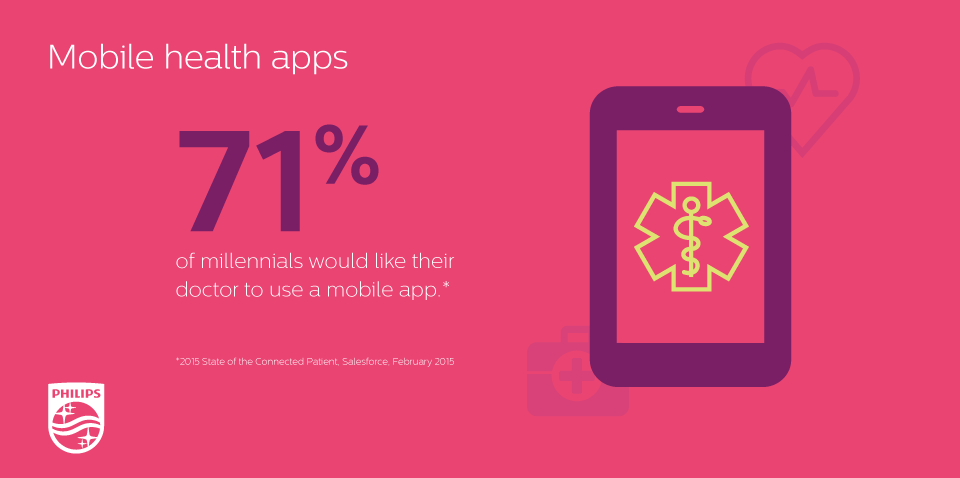 Mobile health apps

71%

of millennials would like their doctor to use a mobile app.*

*2015 State of the Connected Patient, Salesforce, February 2015

PHILIPS