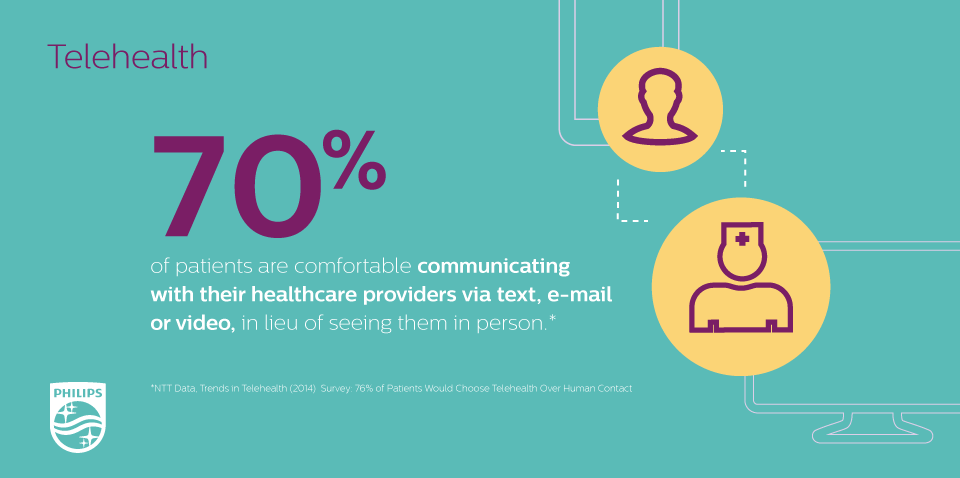 Telehealth

70%

of patients are comfortable communicating with their healthcare providers via text, e-mail or video, in lieu of seeing them in person.*

*NTT Data, Trends in Telehealth (2014) Survey: 76% of Patients Would Choose Telehealth Over Human Contact

PHILIPS